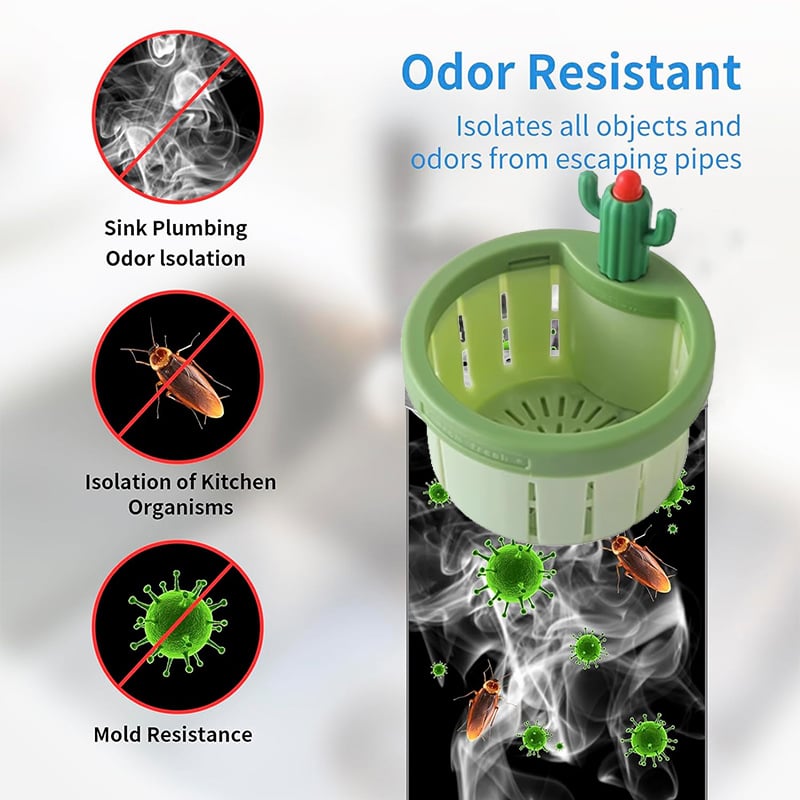 Odor Resistant

Isolates all objects and odors from escaping pipes

Sink Plumbing Odor lsolation

Isolation of Kitchen Organisms

Mold Resistance