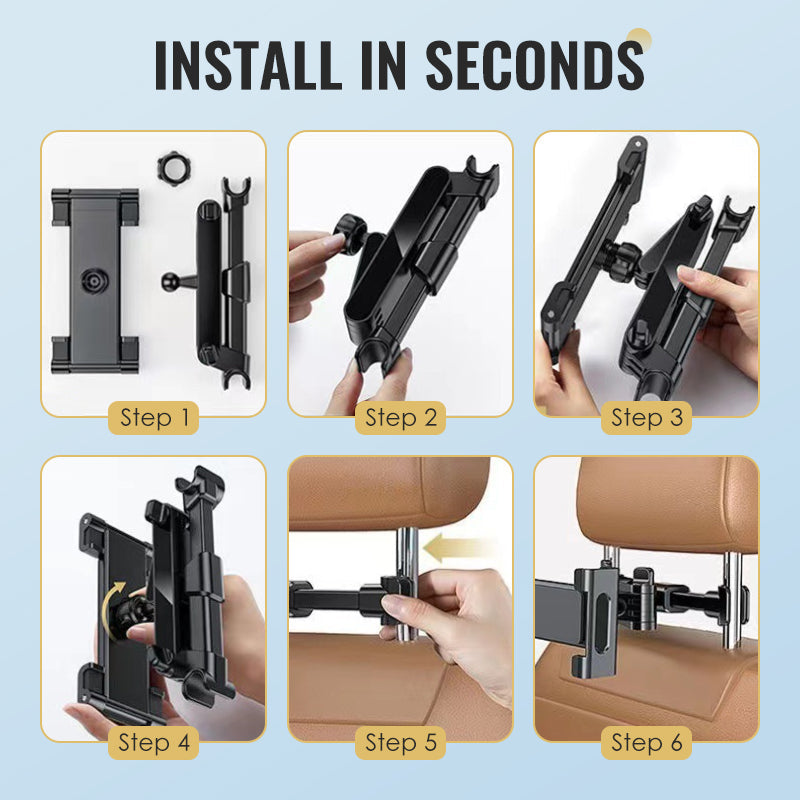 INSTALL IN SECONDS

Step 1

Step 2

Step 3

Step 4

Step 5

Step 6