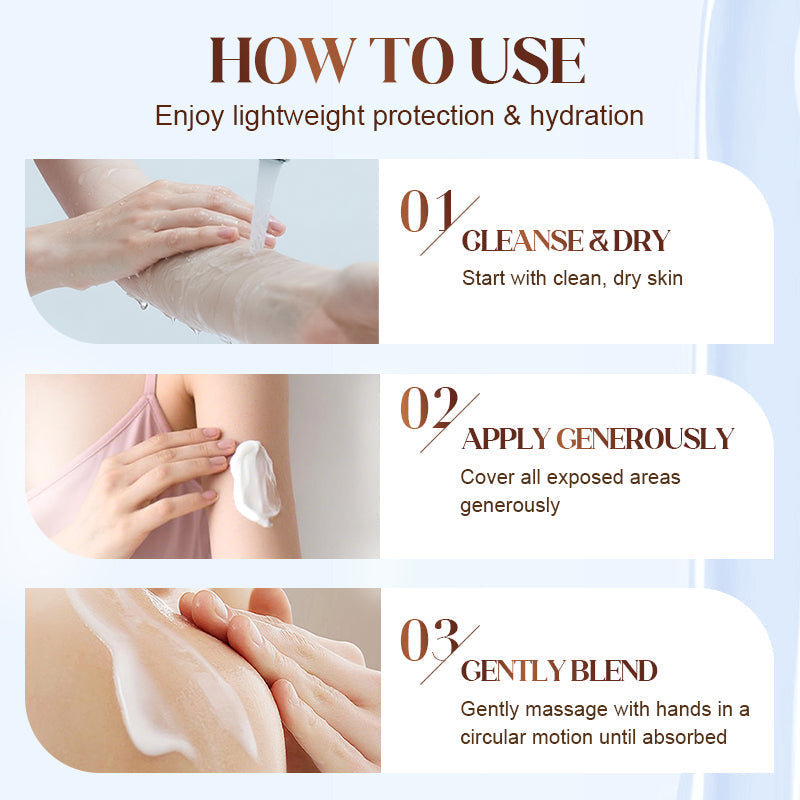 HOW TO USE
Enjoy lightweight protection & hydration

01
CLEANSE & DRY
Start with clean, dry skin

02
APPLY GENEROUSLY
Cover all exposed areas generously

03
GENTLY BLEND
Gently massage with hands in a circular motion until absorbed